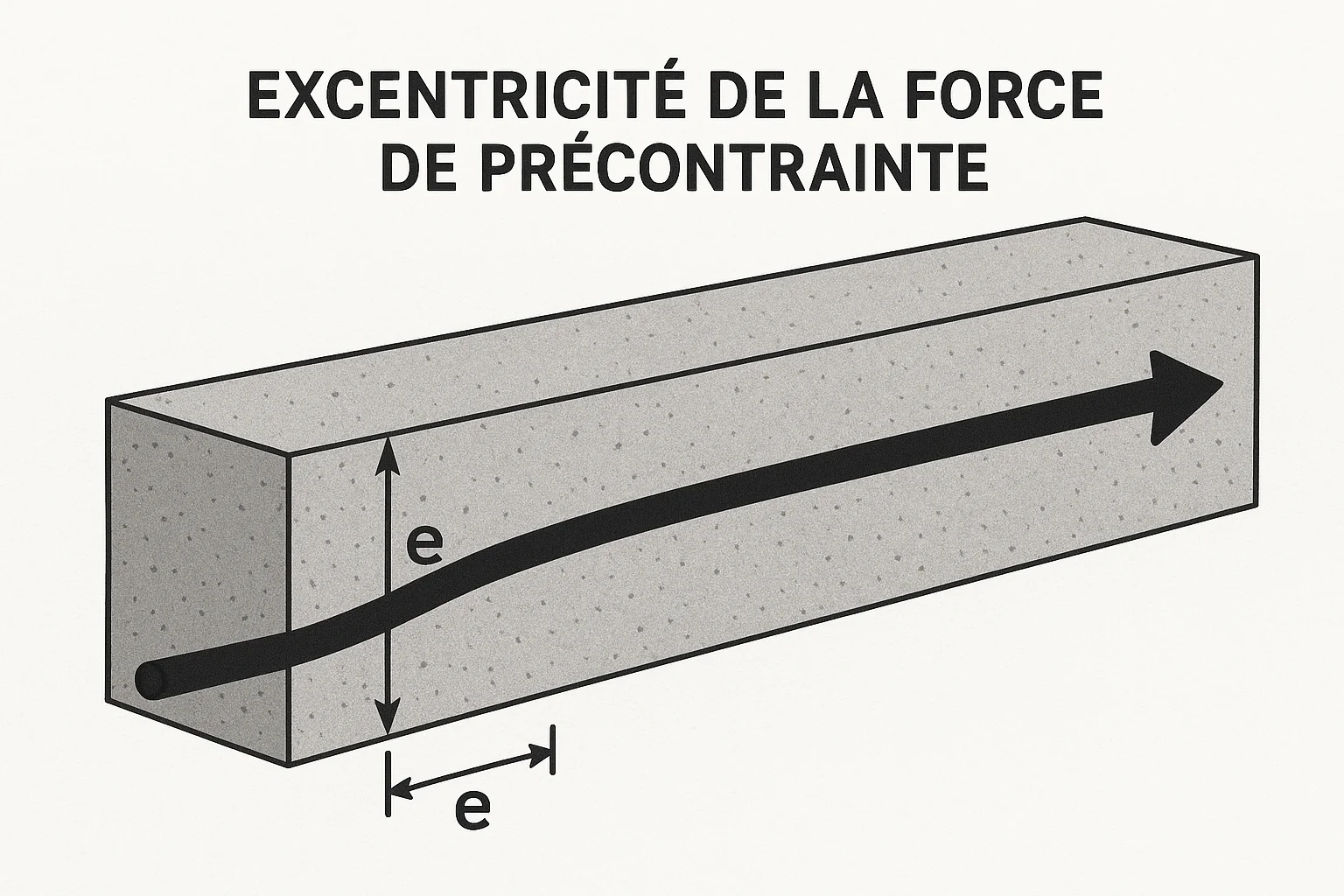 EXCENTRICITÉ DE LA FORCE DE PRÉCONTRAINTE

e

e